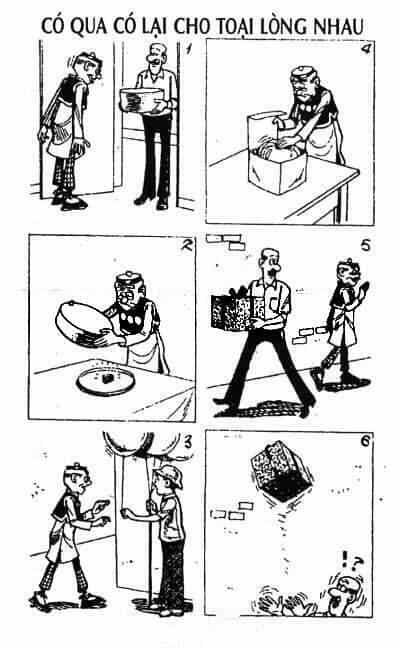 CÓ QUA CÓ LẠI CHO TOẠI LÒNG NHAU

1

4

2

5

3

6

!?