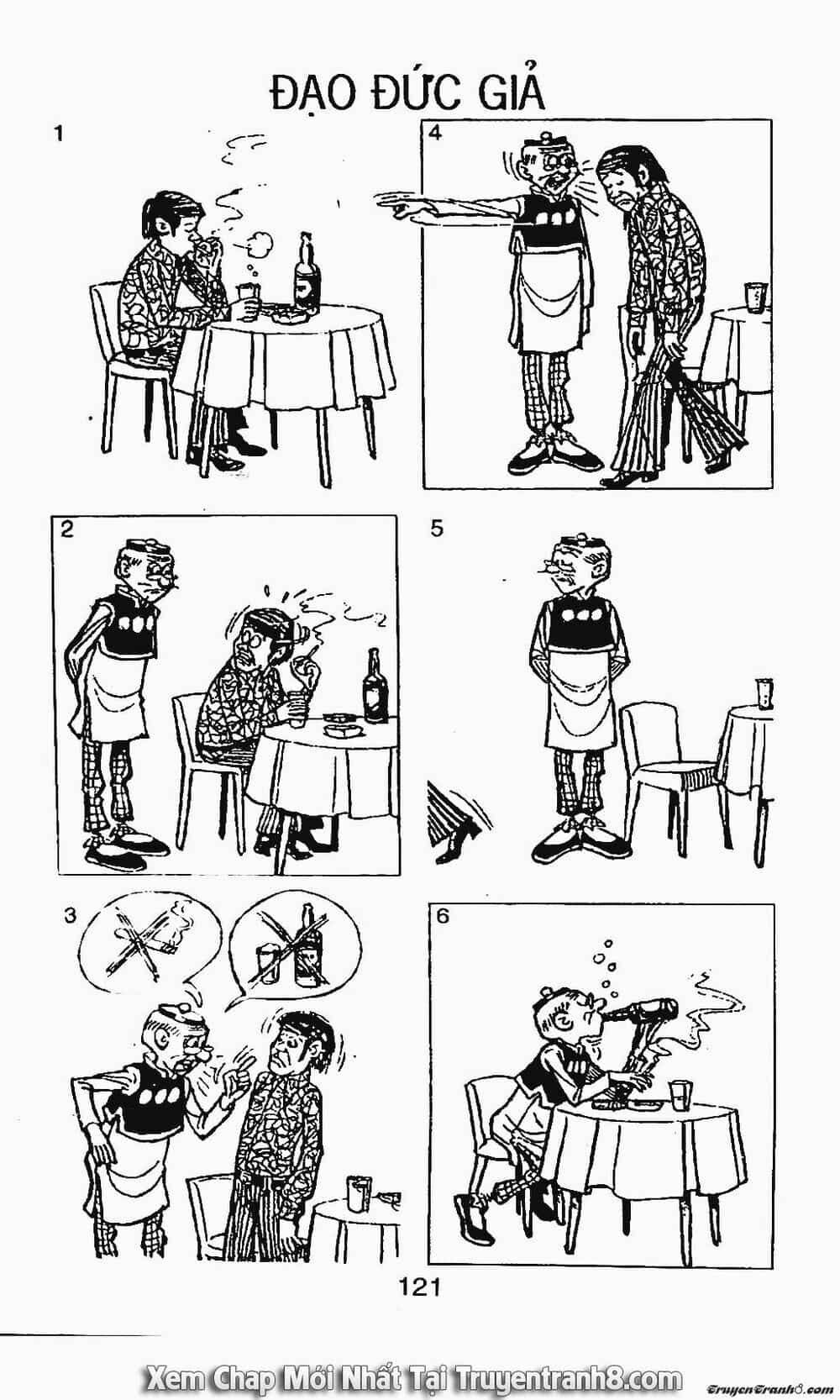 ĐẠO ĐỨC GIẢ

1

4

2

5

3

6

121

Xem Chap Mới Nhất Tại Truyentranh8.com

TruyenTranh8.com