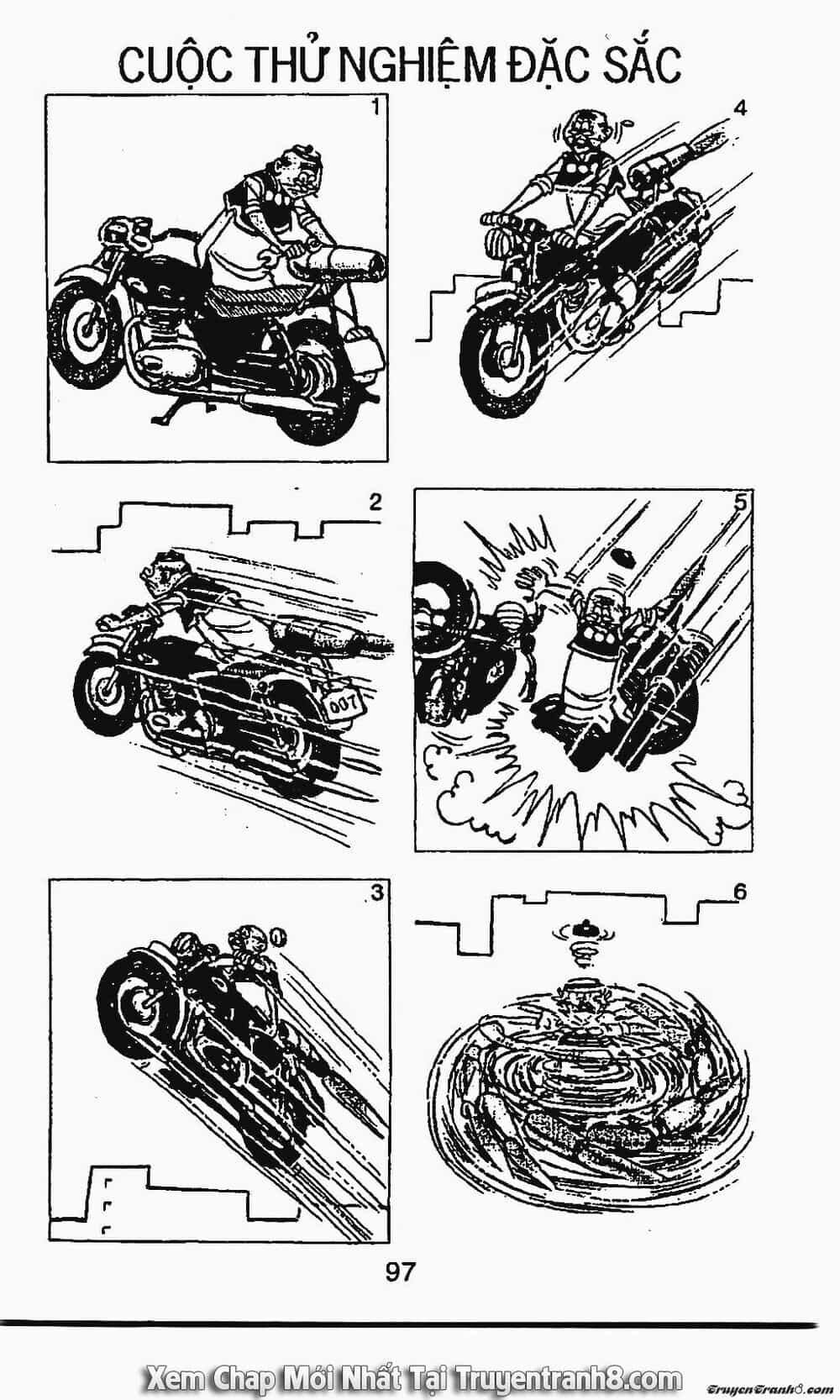 CUỘC THỬ NGHIỆM ĐẶC SẮC

1

4

2

007

5

3

6

97

Xem Chap Mới Nhất Tại Truyentranh8.com

TruyenTranh8.com