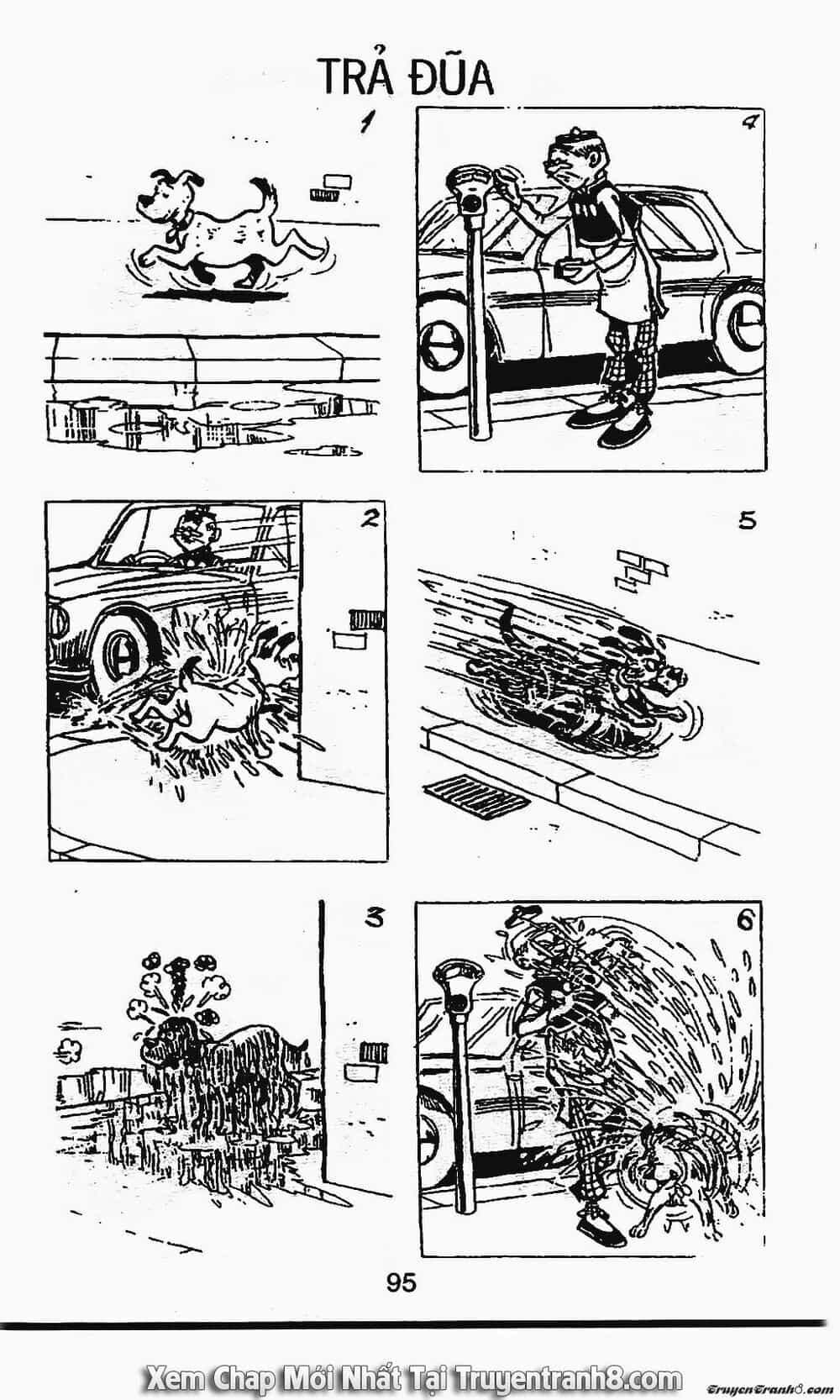 TRẢ ĐŨA

1

4

2

5

3

6

95

Xem Chap Mới Nhất Tại Truyentranh8.com

TruyenTranh8.com