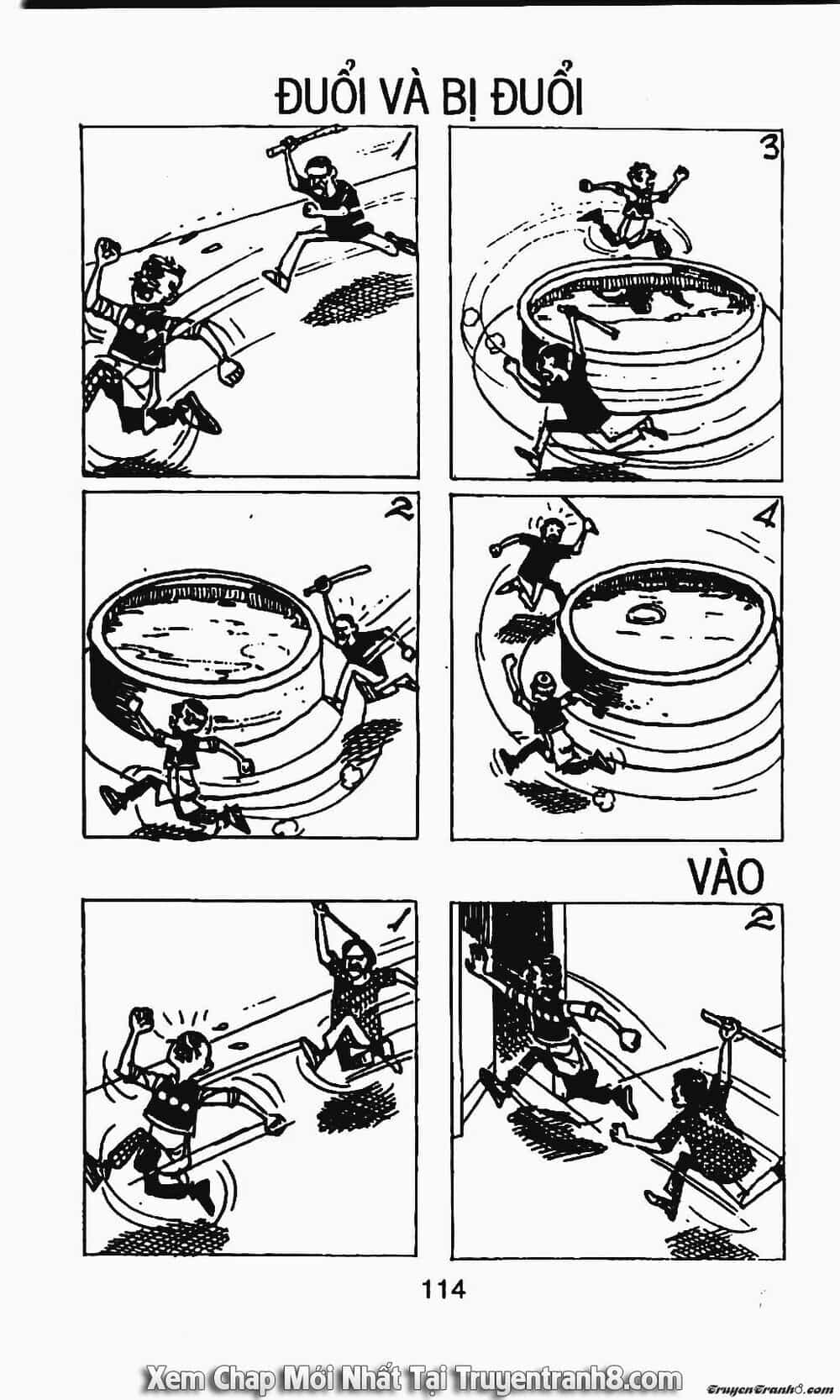 ĐUỔI VÀ BỊ ĐUỔI

1

3

2

4

VÀO

1

2

114

Xem Chap Mới Nhất Tại Truyentranh8.com

TruyenTranh8.com