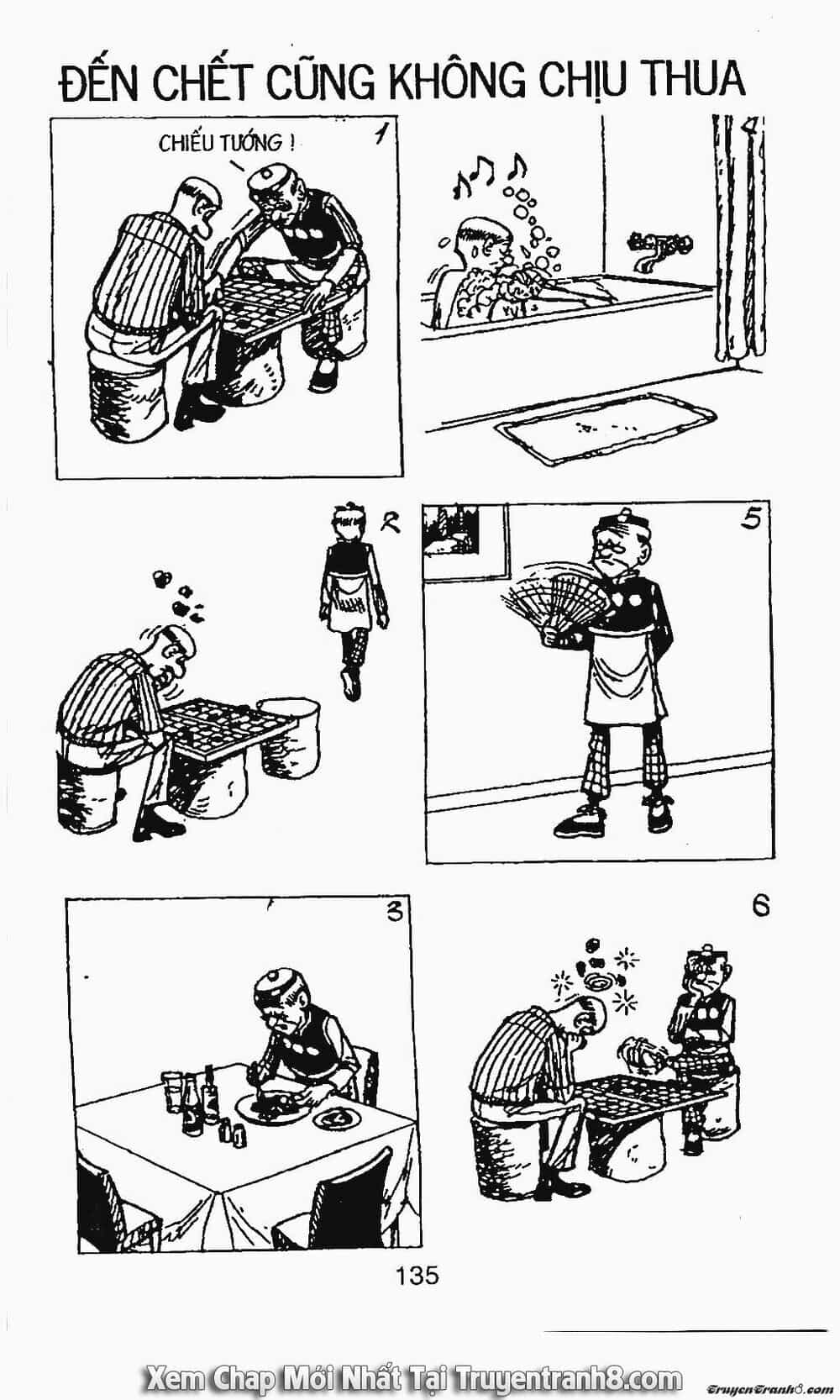 ĐẾN CHẾT CŨNG KHÔNG CHỊU THUA

CHIẾU TƯỚNG !

1

4

2

5

3

6

135

Xem Chap Mới Nhất Tại Truyentranh8.com

TruyenTranh8.com